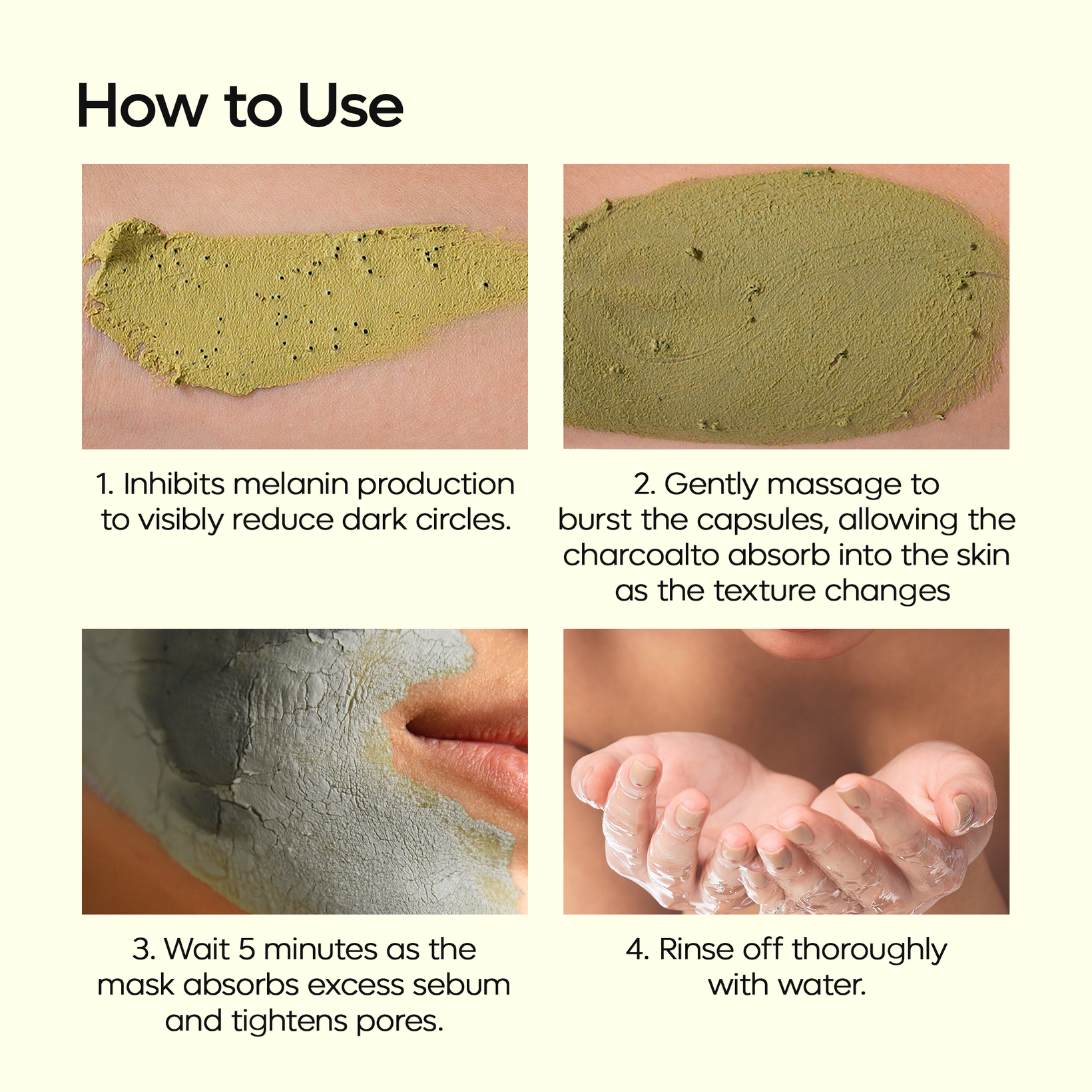 How to Use

1. Inhibits melanin production to visibly reduce dark circles.

2. Gently massage to burst the capsules, allowing the charcoalto absorb into the skin as the texture changes

3. Wait 5 minutes as the mask absorbs excess sebum and tightens pores.

4. Rinse off thoroughly with water.